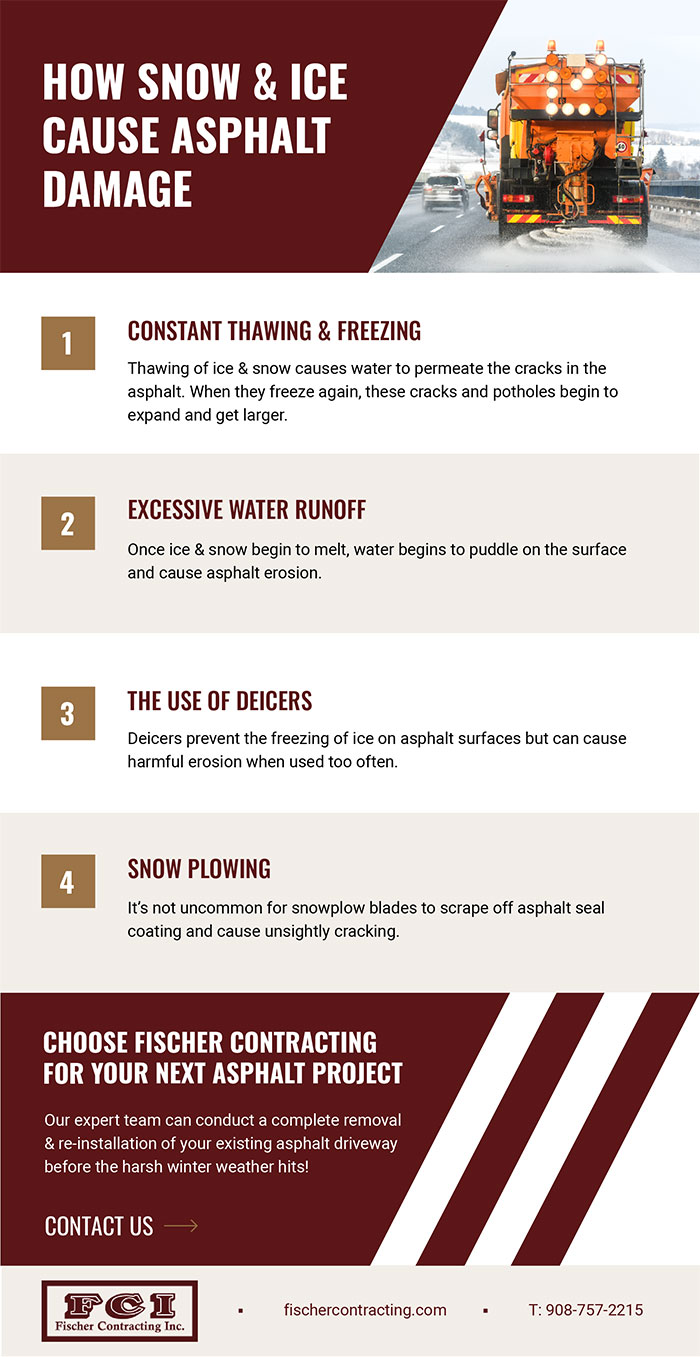 HOW SNOW & ICE CAUSE ASPHALT DAMAGE

1

CONSTANT THAWING & FREEZING

Thawing of ice & snow causes water to permeate the cracks in the asphalt. When they freeze again, these cracks and potholes begin to expand and get larger.

2

EXCESSIVE WATER RUNOFF

Once ice & snow begin to melt, water begins to puddle on the surface and cause asphalt erosion.

3

THE USE OF DEICERS

Deicers prevent the freezing of ice on asphalt surfaces but can cause harmful erosion when used too often.

4

SNOW PLOWING

It's not uncommon for snowplow blades to scrape off asphalt seal coating and cause unsightly cracking.

CHOOSE FISCHER CONTRACTING FOR YOUR NEXT ASPHALT PROJECT

Our expert team can conduct a complete removal & re-installation of your existing asphalt driveway before the harsh winter weather hits!

CONTACT US

FCI
Fischer Contracting Inc.

fischercontracting.com

T: 908-757-2215